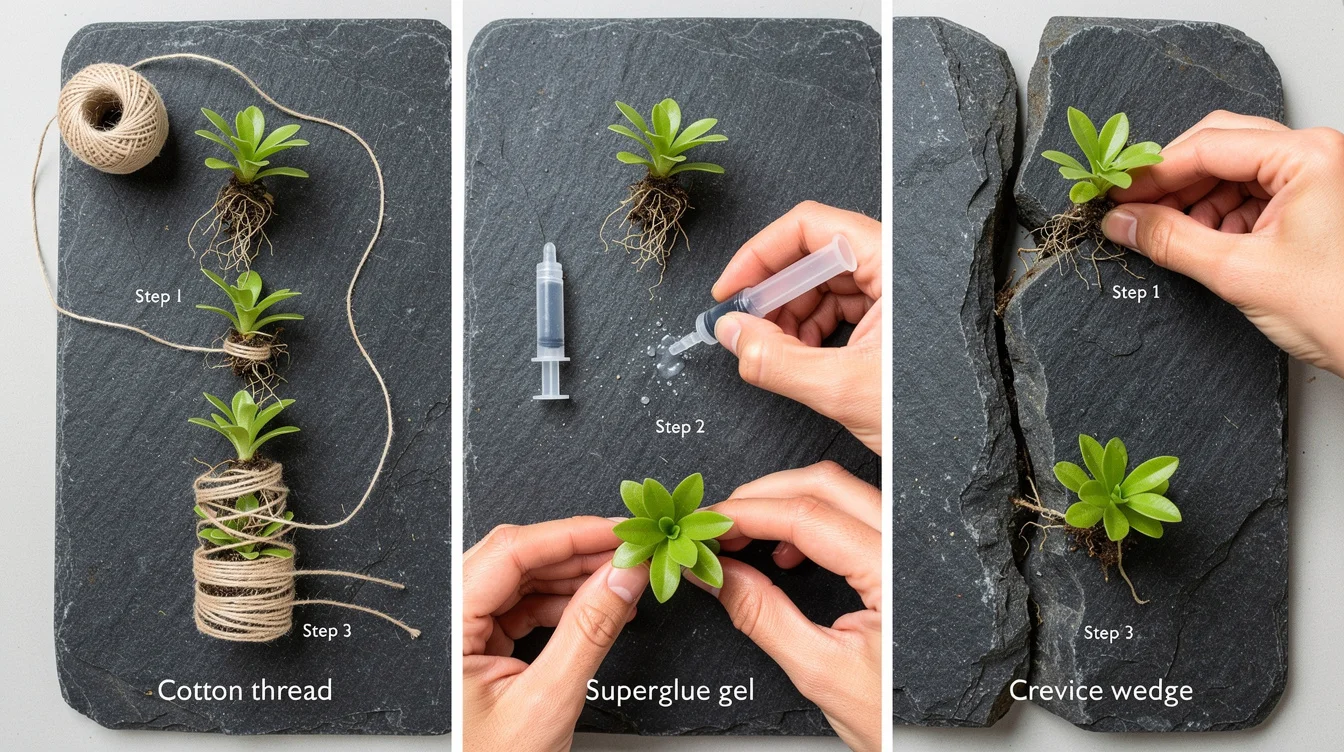 Step 1

Step 3

Cotton thread

Step 2

Superglue gel

Step 1

Step 3

Crevice wedge